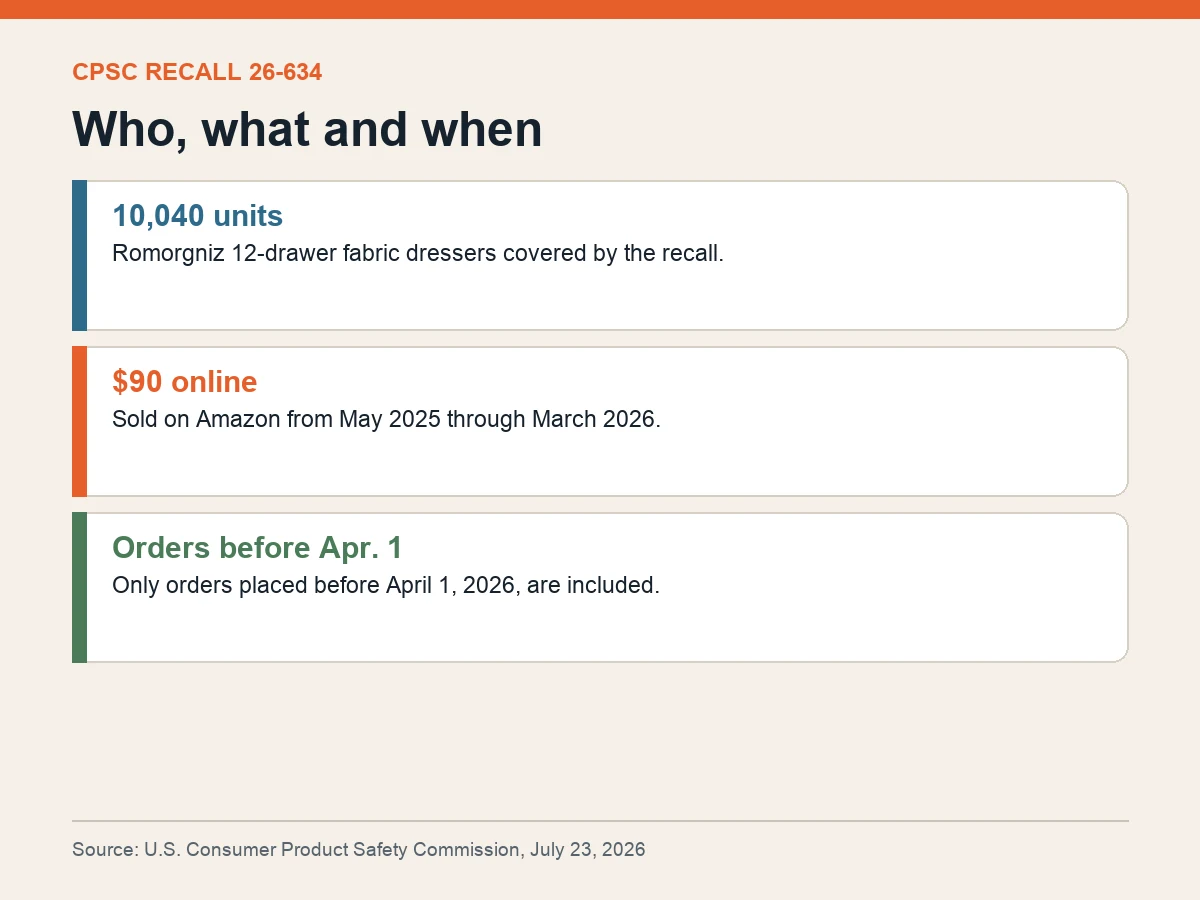 CPSC RECALL 26-634

Who, what and when

10,040 units
Romorgniz 12-drawer fabric dressers covered by the recall.

$90 online
Sold on Amazon from May 2025 through March 2026.

Orders before Apr. 1
Only orders placed before April 1, 2026, are included.

Source: U.S. Consumer Product Safety Commission, July 23, 2026